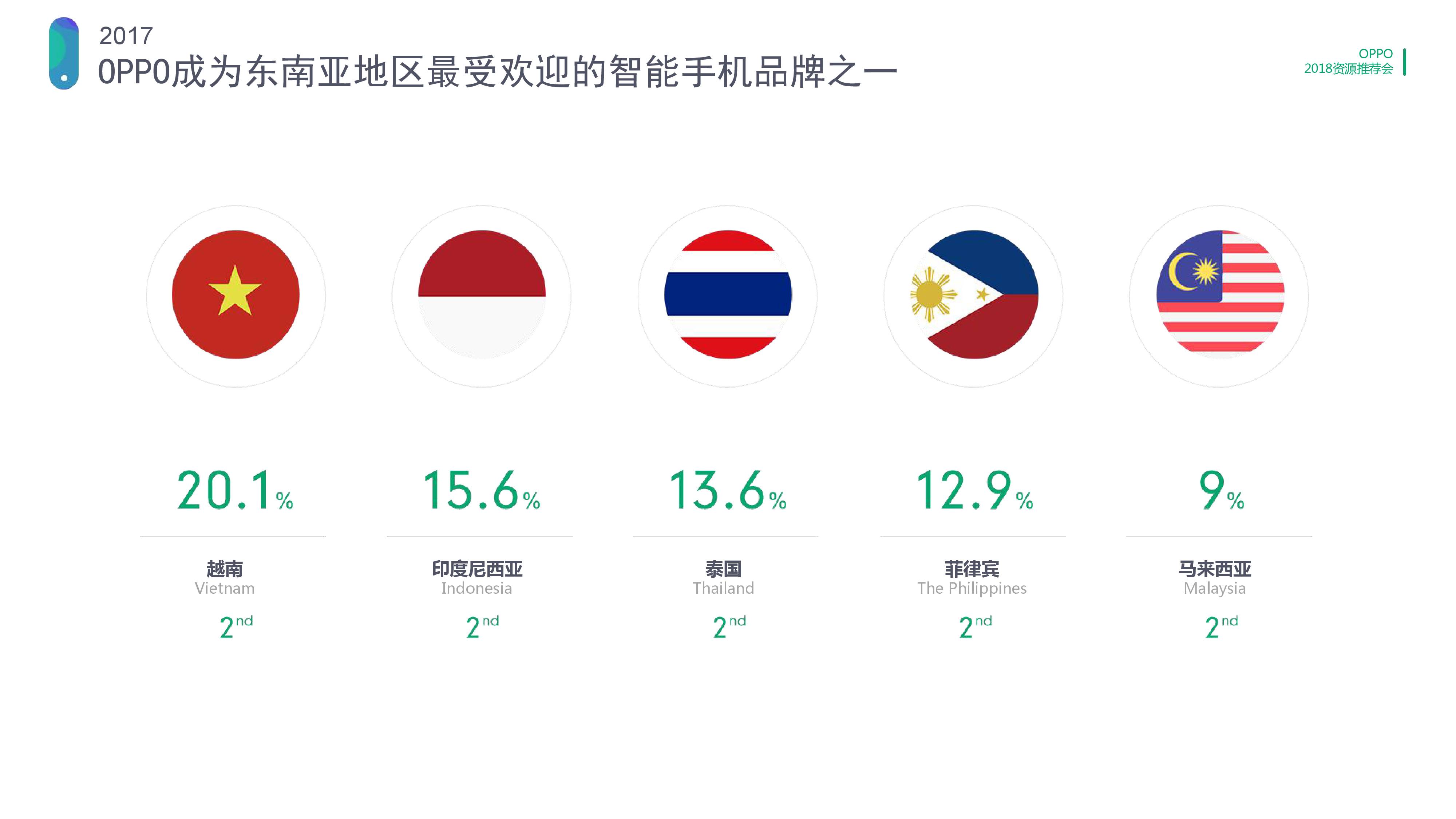 2017
OPPO成为东南亚地区最受欢迎的智能手机品牌之一

OPPO
2018资源推荐会

20.1%

越南
Vietnam
2nd

15.6%

印度尼西亚
Indonesia
2nd

13.6%

泰国
Thailand
2nd

12.9%

菲律宾
The Philippines
2nd

9%

马来西亚
Malaysia
2nd